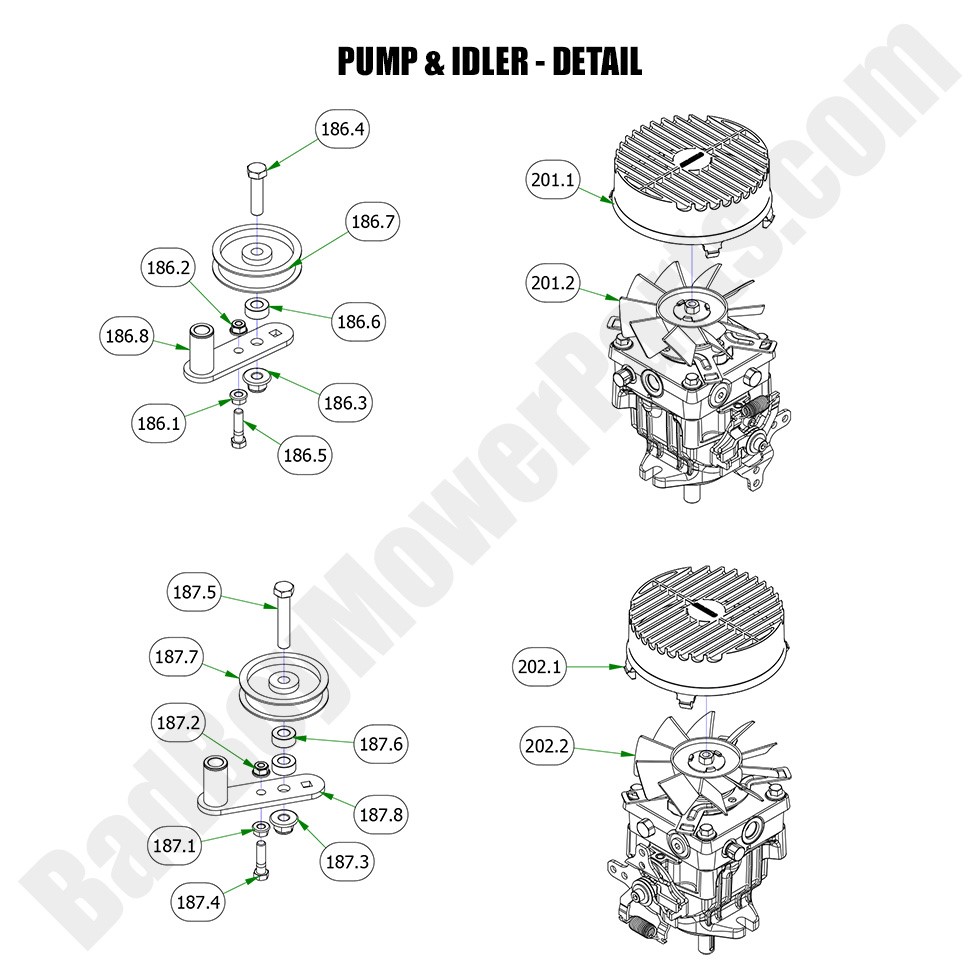 PUMP & IDLER - DETAIL

186.4
186.7
186.2
186.6
186.8
186.3
186.1
186.5

201.1
201.2

187.5
187.7
187.2
187.6
187.8
187.1
187.3
187.4

202.1
202.2

BadBoyMowerParts.com